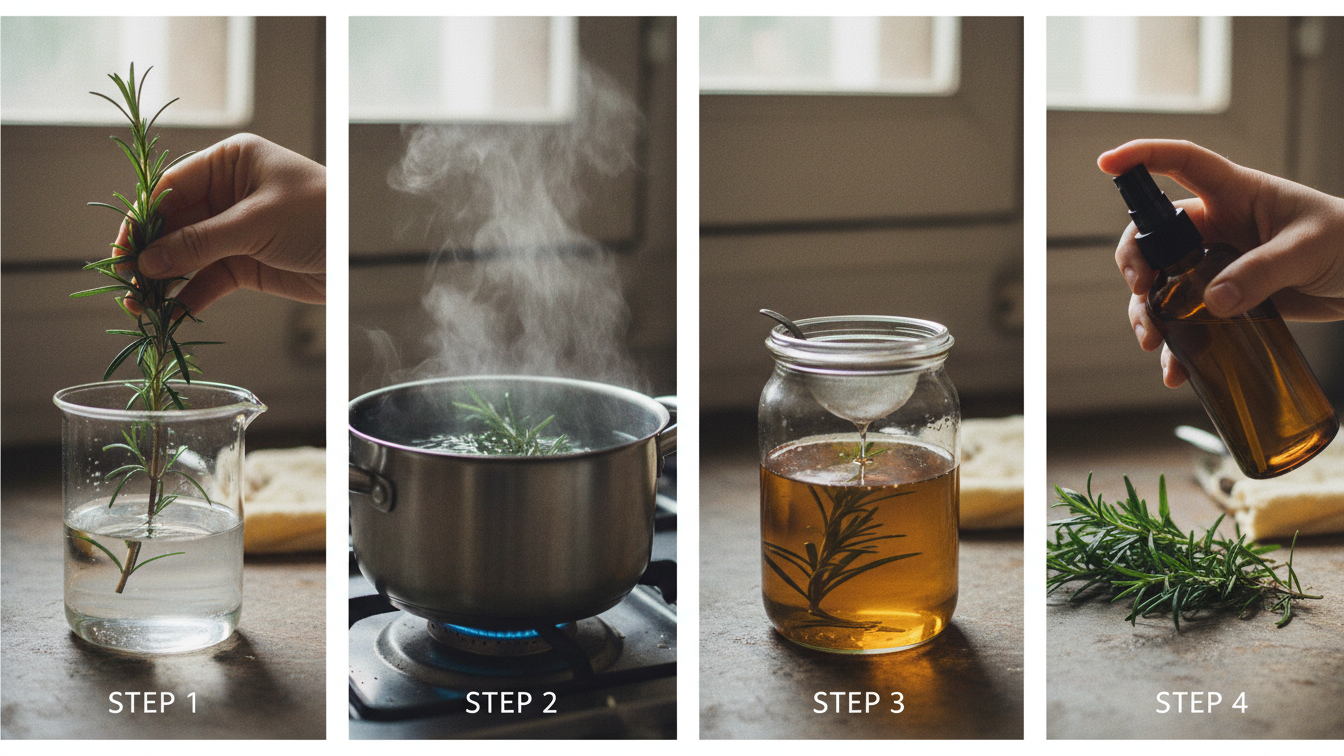 STEP 1

STEP 2

STEP 3

STEP 4