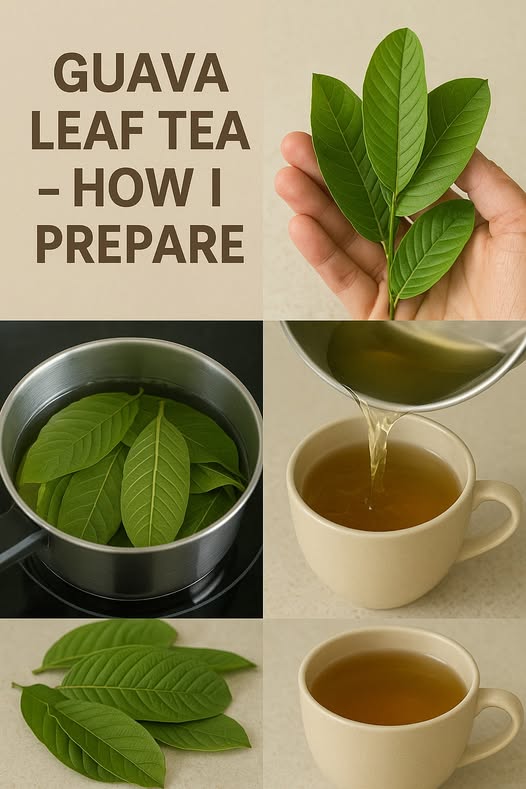 GUAVA LEAF TEA – HOW I PREPARE