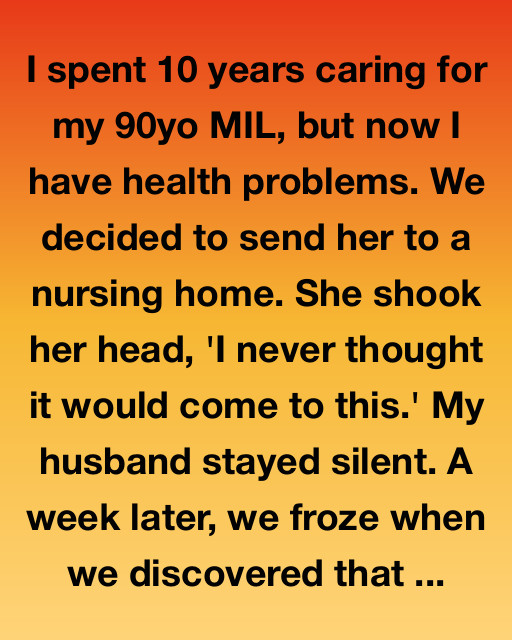 I spent 10 years caring for my 90yo MIL, but now I have health problems. We decided to send her to a nursing home. She shook her head, 'I never thought it would come to this.' My husband stayed silent. A week later, we froze when we discovered that ...